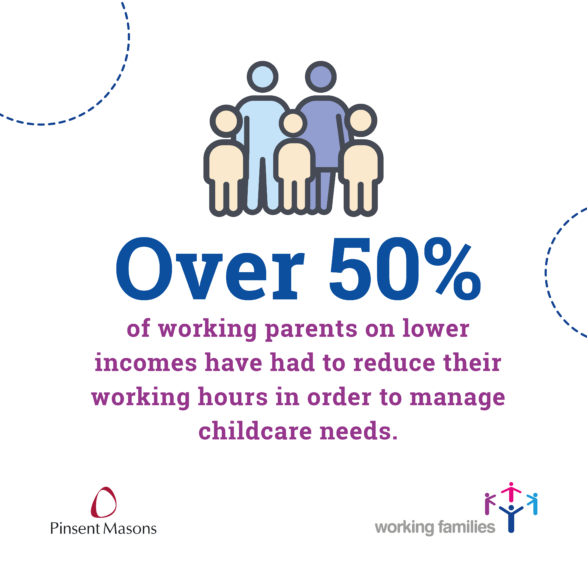 Over 50%

of working parents on lower incomes have had to reduce their working hours in order to manage childcare needs.

Pinsent Masons

working families