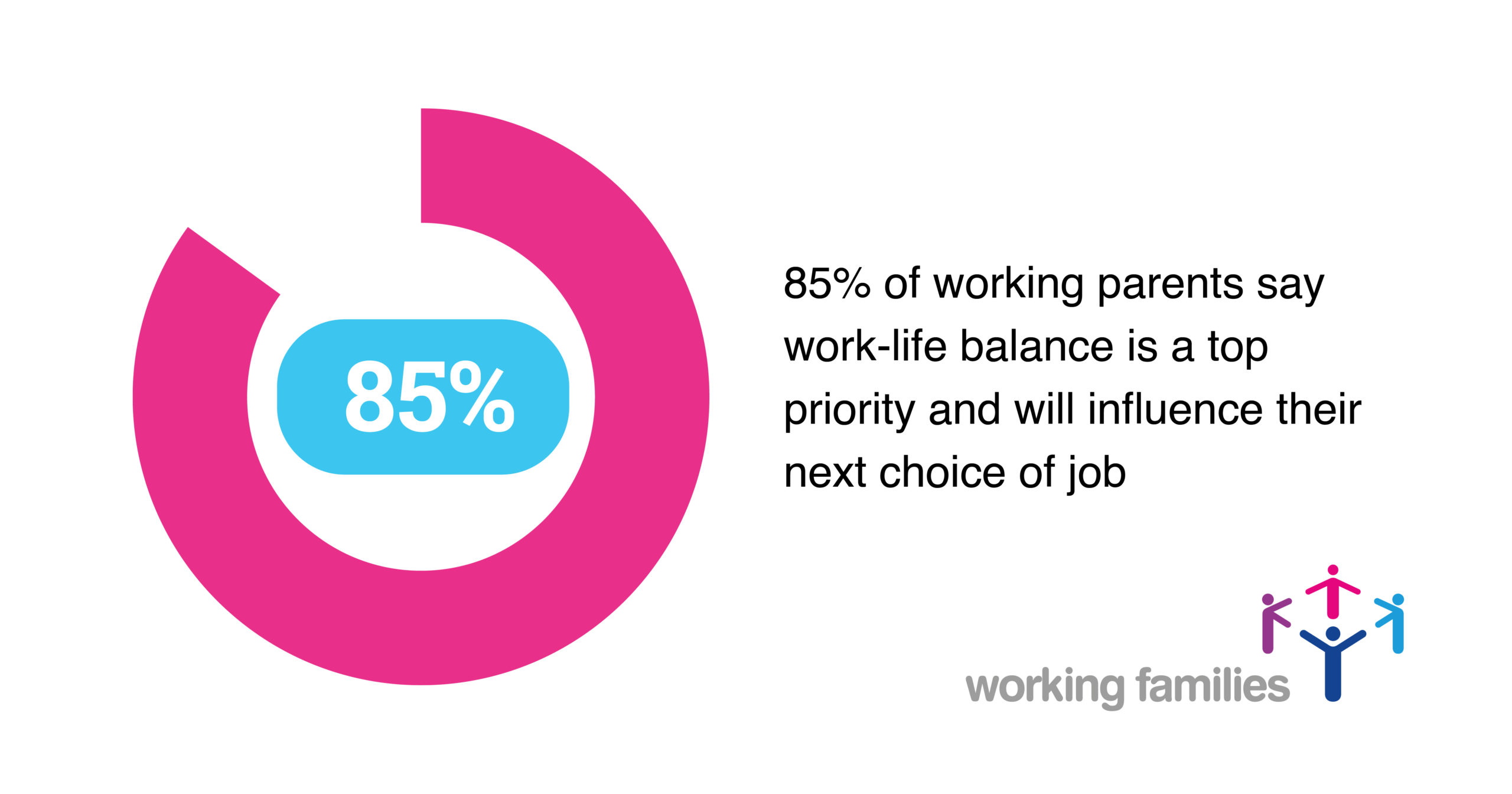 85%

85% of working parents say work-life balance is a top priority and will influence their next choice of job

working families